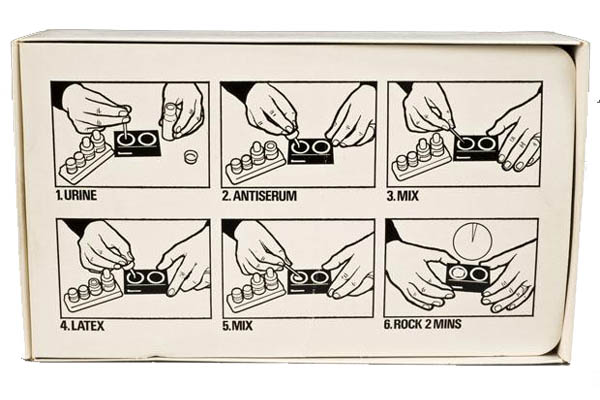 1. URINE

2. ANTISERUM

3. MIX

4. LATEX

5. MIX

6. ROCK 2 MINS